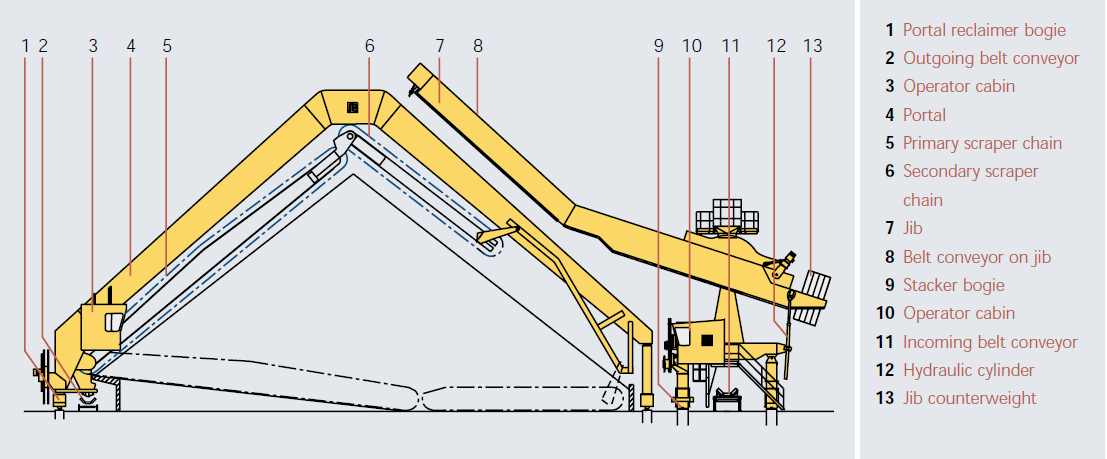 1 2 3 4 5 6 7 8 9 10 11 12 13

1 Portal reclaimer bogie
2 Outgoing belt conveyor
3 Operator cabin
4 Portal
5 Primary scraper chain
6 Secondary scraper chain
7 Jib
8 Belt conveyor on jib
9 Stacker bogie
10 Operator cabin
11 Incoming belt conveyor
12 Hydraulic cylinder
13 Jib counterweight